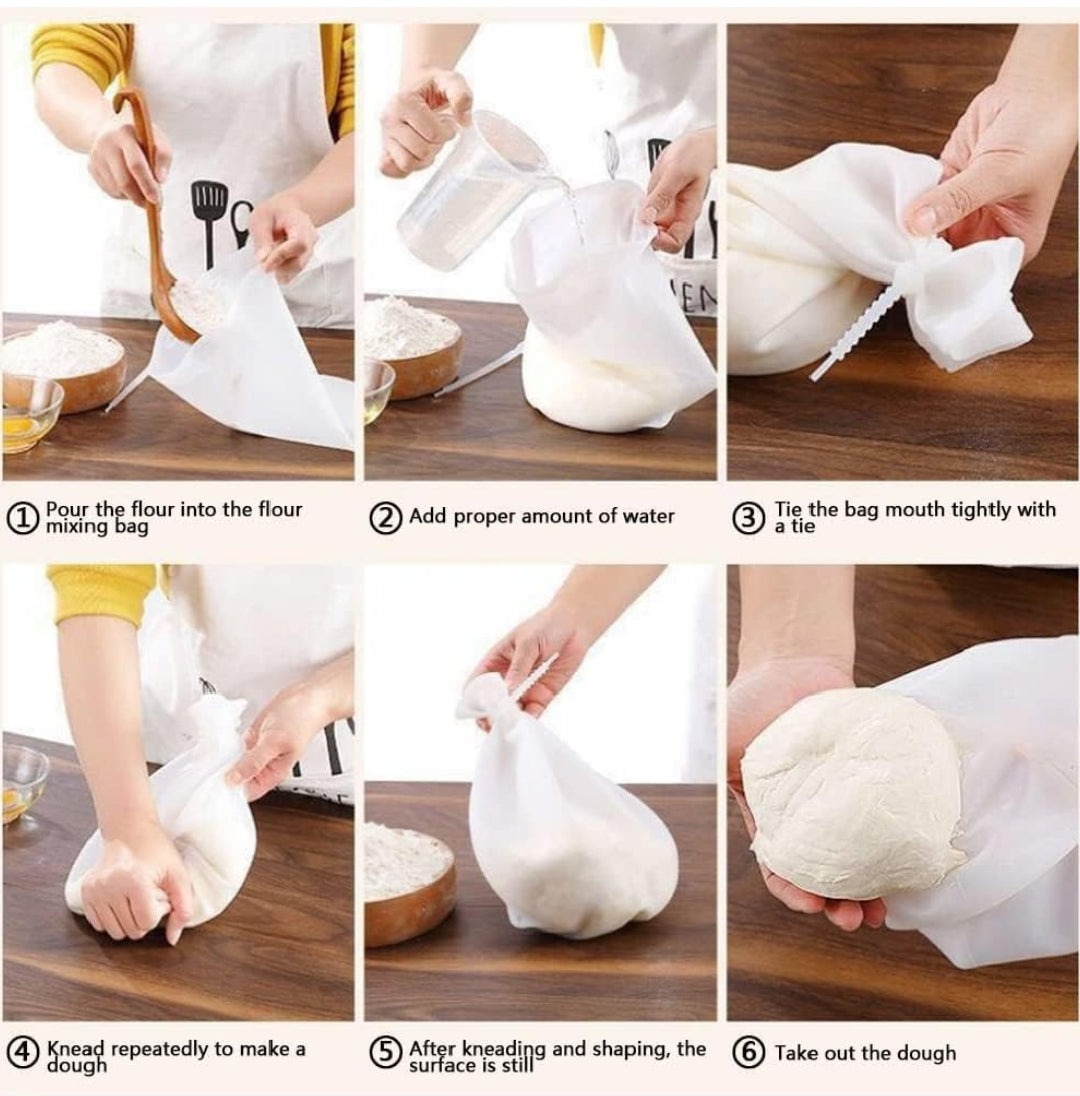 ① Pour the flour into the flour mixing bag

② Add proper amount of water

③ Tie the bag mouth tightly with a tie

④ Knead repeatedly to make a dough

⑤ After kneading and shaping, the surface is still

⑥ Take out the dough